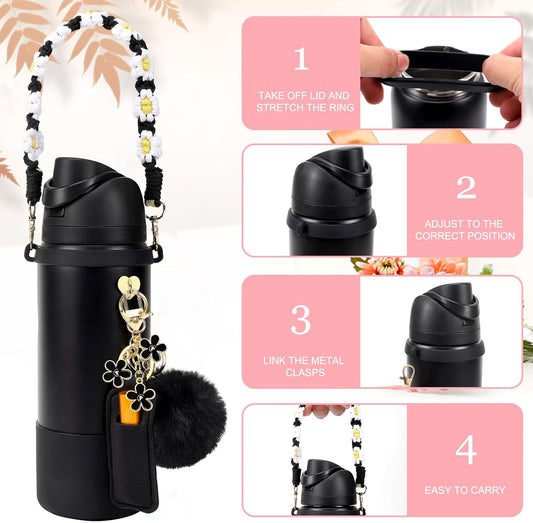 1

TAKE OFF LID AND STRETCH THE RING

2

ADJUST TO THE CORRECT POSITION

3

LINK THE METAL CLASPS

4

EASY TO CARRY